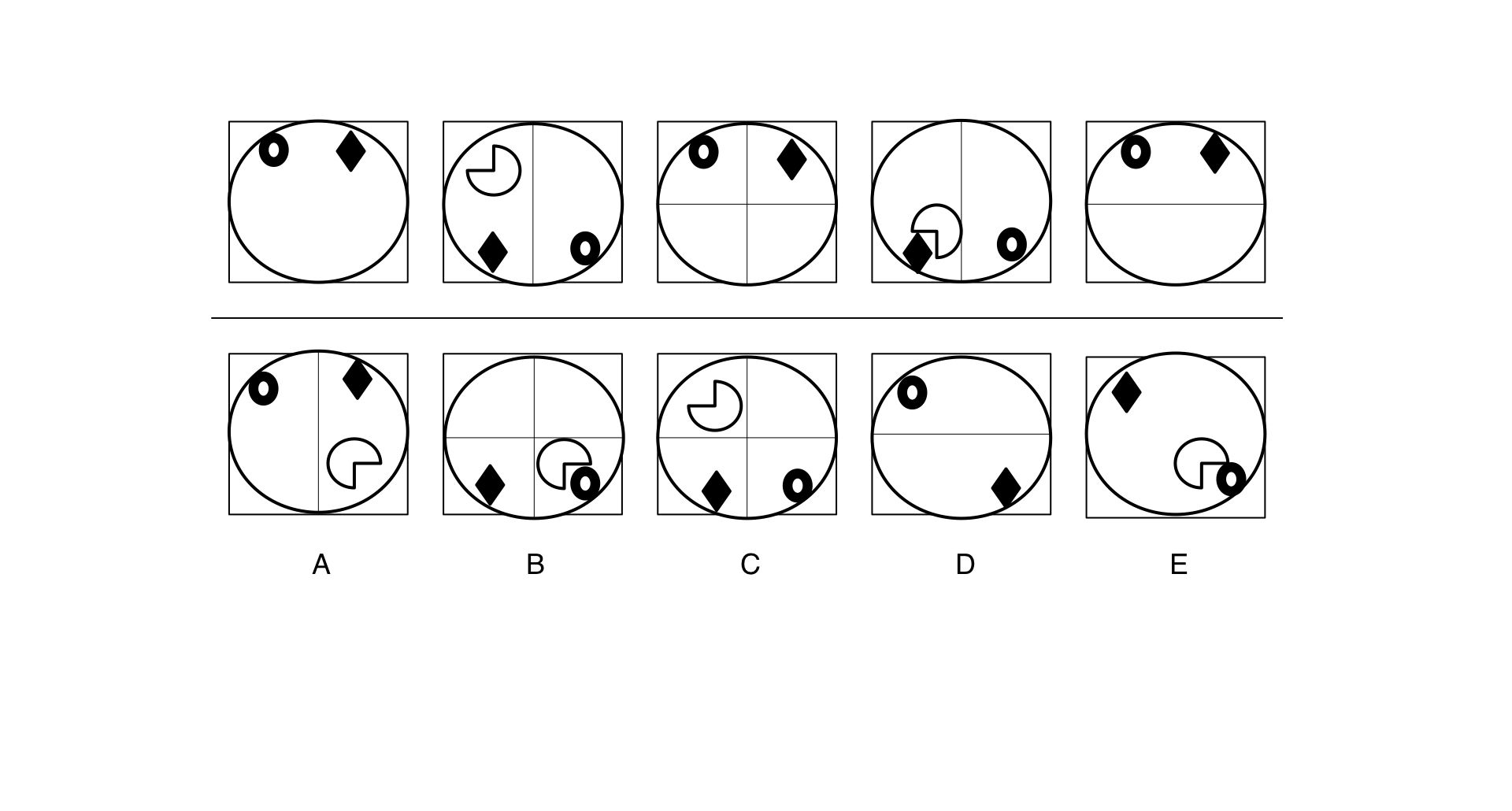 A B C D E